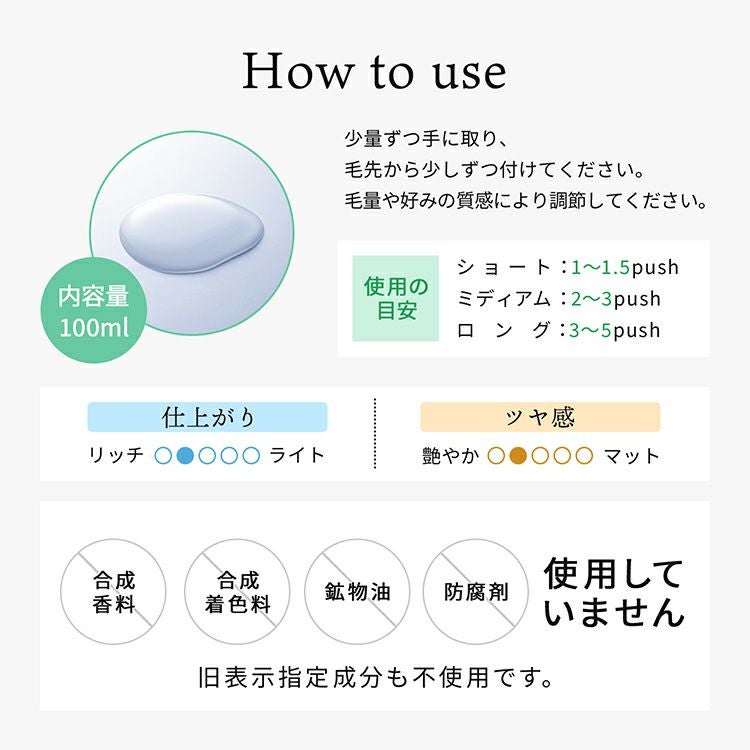 How to use

少量ずつ手に取り、
毛先から少しずつ付けてください。
毛量や好みの質感により調節してください。

内容量
100ml

使用の目安

ショート：1〜1.5push
ミディアム：2〜3push
ロング：3〜5push

仕上がり

リッチ ○●○○○ ライト

ツヤ感

艶やか ○●○○○ マット

合成香料

合成着色料

鉱物油

防腐剤

使用していません

旧表示指定成分も不使用です。