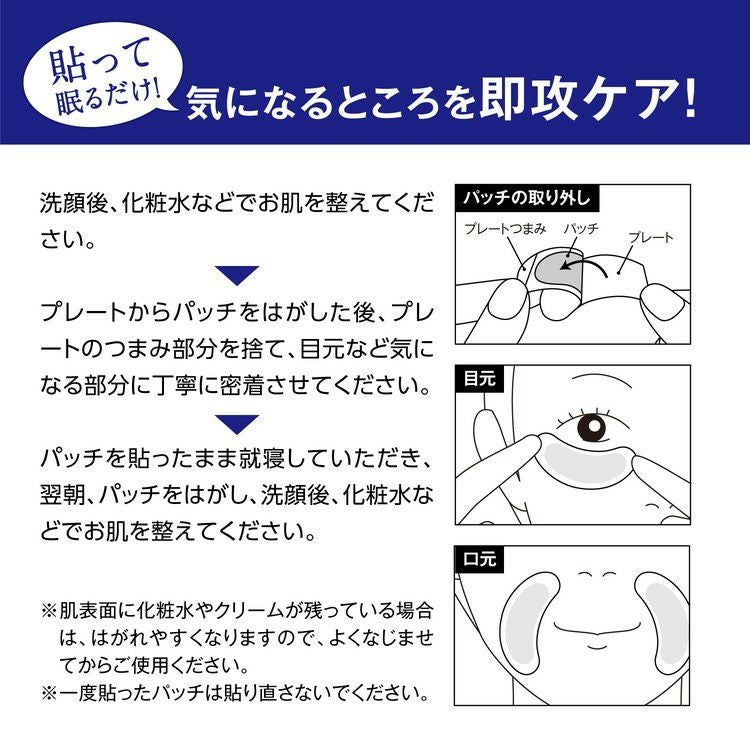 貼って眠るだけ!

気になるところを即攻ケア!

洗顔後、化粧水などでお肌を整えてください。

プレートからパッチをはがした後、プレートのつまみ部分を捨て、目元など気になる部分に丁寧に密着させてください。

パッチを貼ったまま就寝していただき、翌朝、パッチをはがし、洗顔後、化粧水などでお肌を整えてください。

※肌表面に化粧水やクリームが残っている場合は、はがれやすくなりますので、よくなじませてからご使用ください。
※一度貼ったパッチは貼り直さないでください。

パッチの取り外し

プレートつまみ

パッチ

プレート

目元

口元