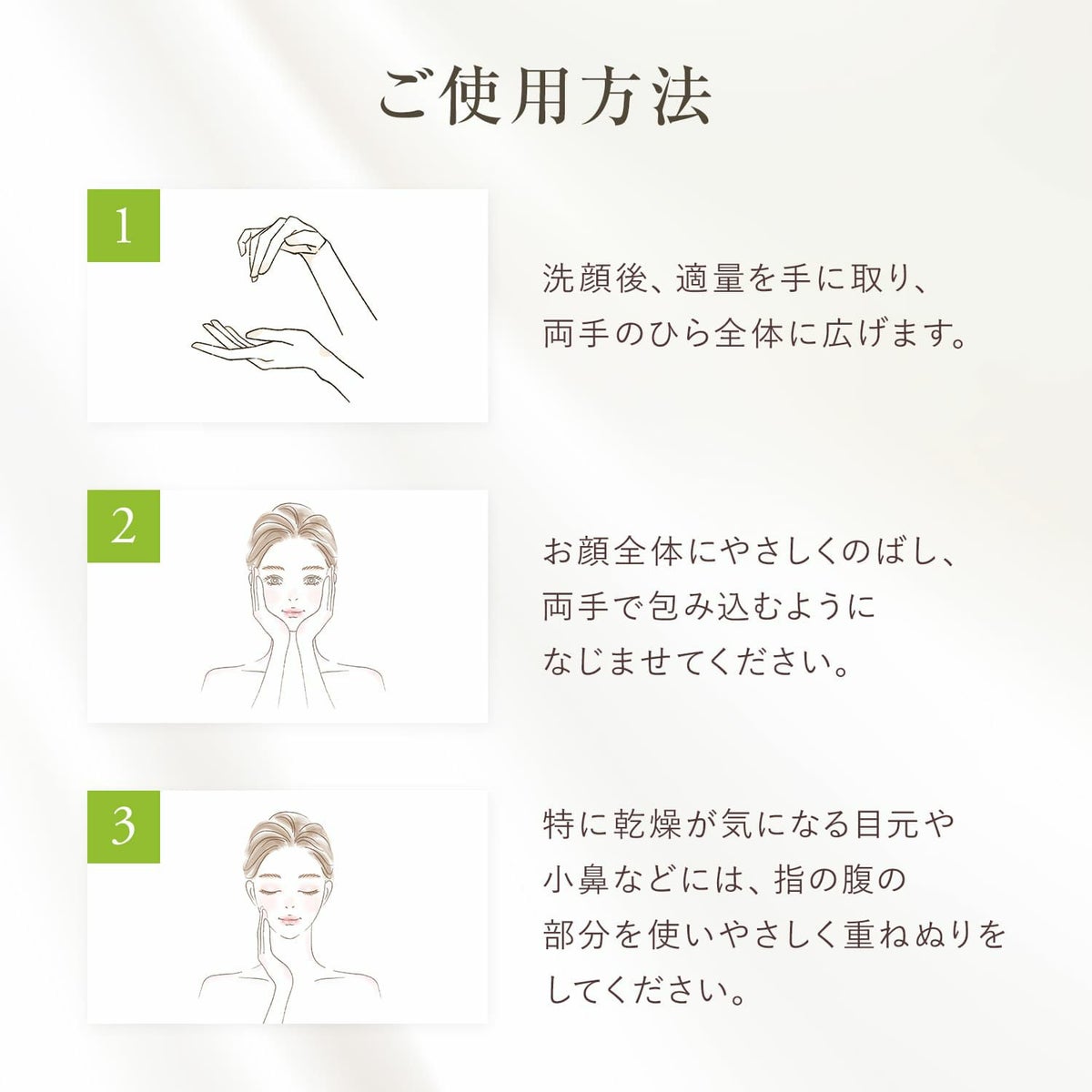 ご使用方法

1

洗顔後、適量を手に取り、両手のひら全体に広げます。

2

お顔全体にやさしくのばし、両手で包み込むようになじませてください。

3

特に乾燥が気になる目元や小鼻などには、指の腹の部分を使いやさしく重ねぬりをしてください。