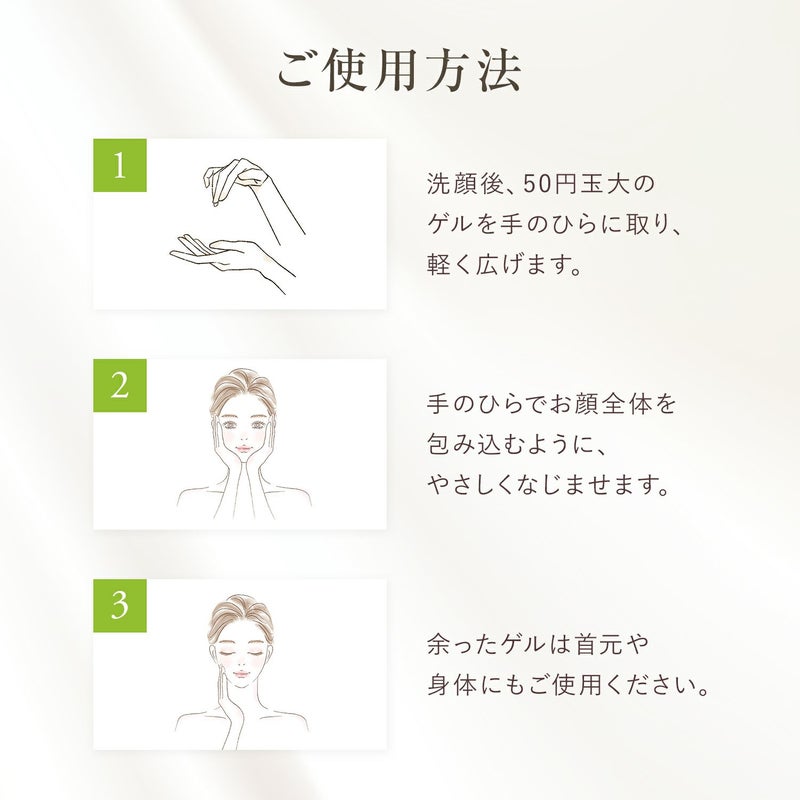 ご使用方法

1

洗顔後、50円玉大のゲルを手のひらに取り、軽く広げます。

2

手のひらでお顔全体を包み込むように、やさしくなじませます。

3

余ったゲルは首元や身体にもご使用ください。