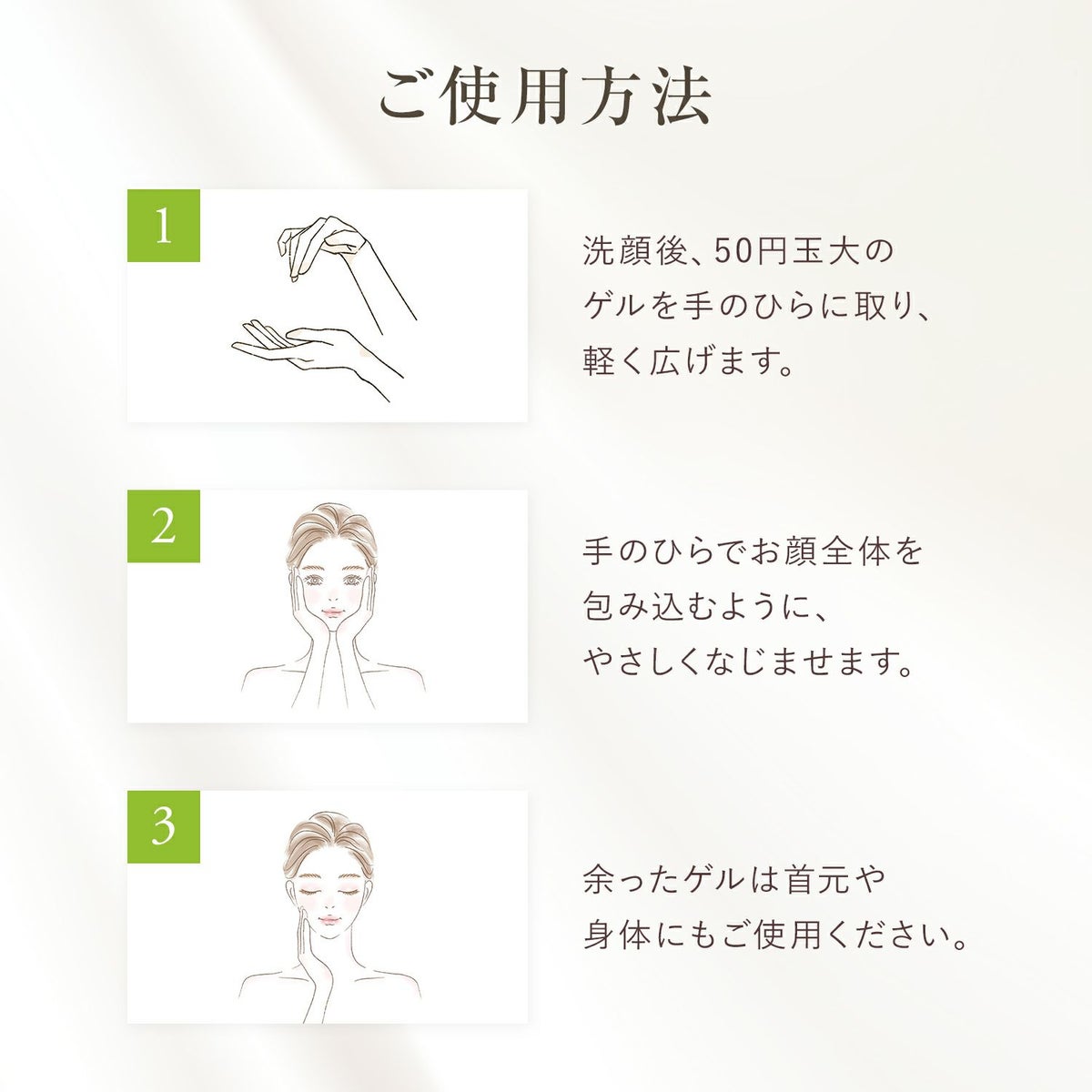 ご使用方法

1

洗顔後、50円玉大のゲルを手のひらに取り、軽く広げます。

2

手のひらでお顔全体を包み込むように、やさしくなじませます。

3

余ったゲルは首元や身体にもご使用ください。