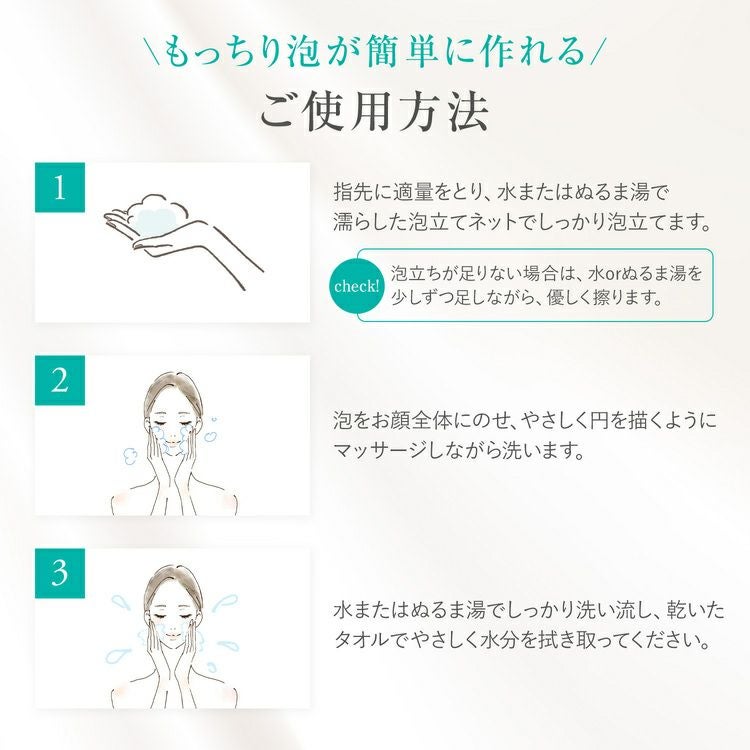 \もっちり泡が簡単に作れる/

ご使用方法

1

指先に適量をとり、水またはぬるま湯で濡らした泡立てネットでしっかり泡立てます。

check!

泡立ちが足りない場合は、水orぬるま湯を少しずつ足しながら、優しく擦ります。

2

泡をお顔全体にのせ、やさしく円を描くようにマッサージしながら洗います。

3

水またはぬるま湯でしっかり洗い流し、乾いたタオルでやさしく水分を拭き取ってください。